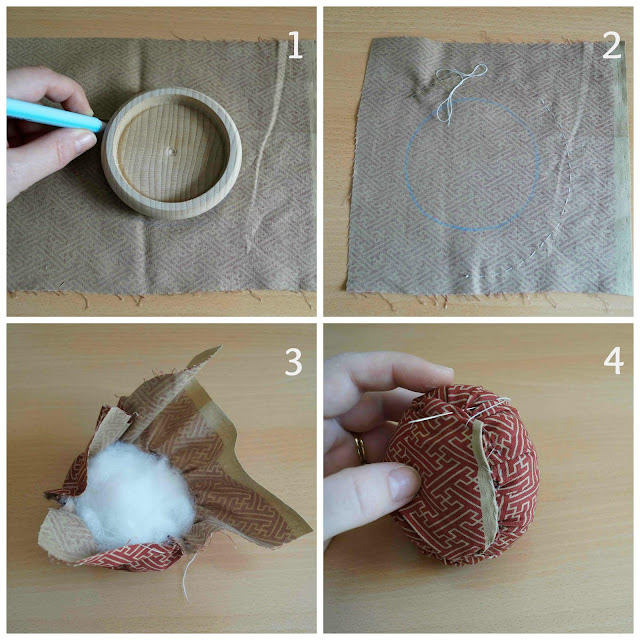 1

2

3

4